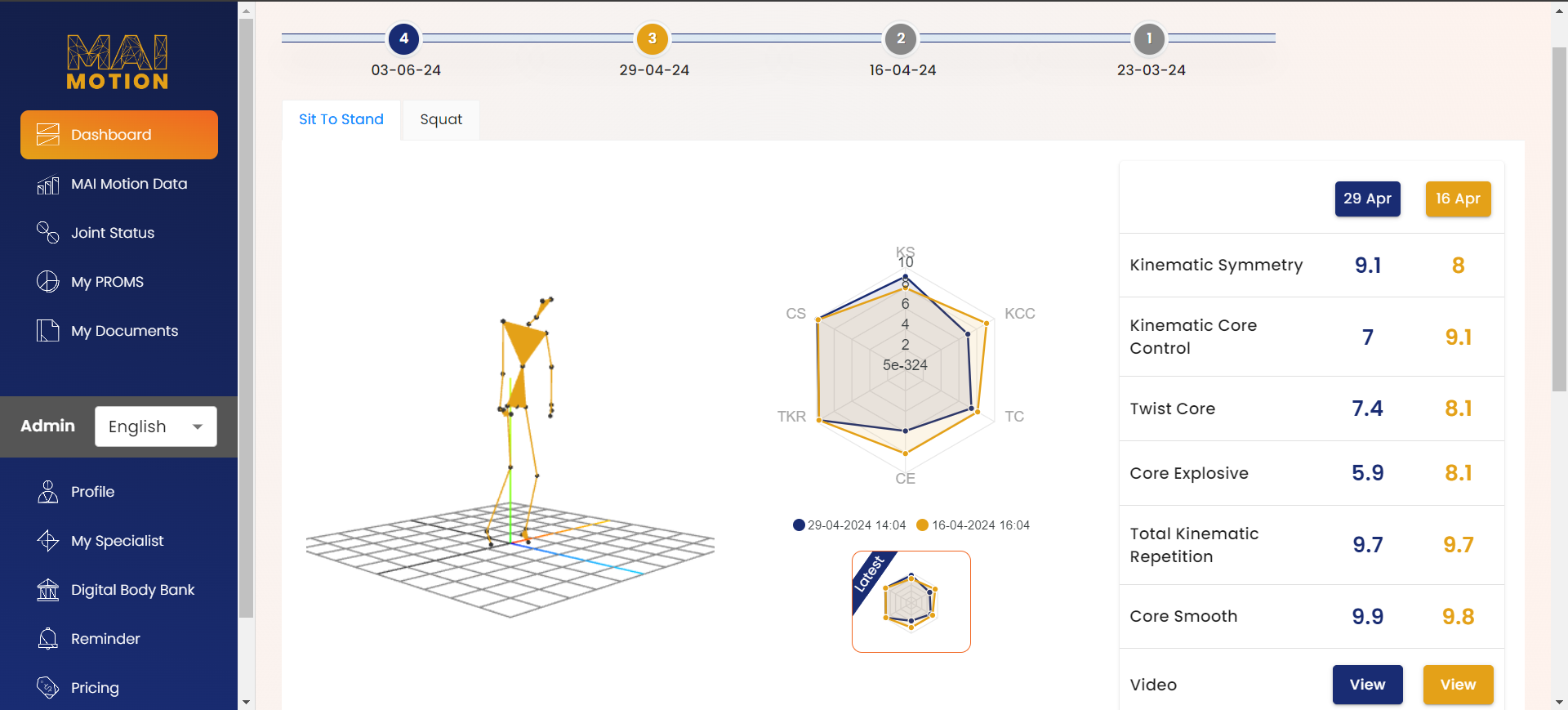 MAI
MOTION

Dashboard
MAI Motion Data
Joint Status
My PROMS
My Documents

Admin English

Profile
My Specialist
Digital Body Bank
Reminder
Pricing

4
03-06-24
3
29-04-24
2
16-04-24
1
23-03-24

Sit To Stand
Squat

KS
10
8
6
4
2
5e-324
KCC
TC
CE
TKR
CS

29-04-2024 14:04
16-04-2024 16:04

Latest

| | 29 Apr | 16 Apr |
|---|---|---|
| Kinematic Symmetry | 9.1 | 8 |
| Kinematic Core Control | 7 | 9.1 |
| Twist Core | 7.4 | 8.1 |
| Core Explosive | 5.9 | 8.1 |
| Total Kinematic Repetition | 9.7 | 9.7 |
| Core Smooth | 9.9 | 9.8 |
| Video | View | View |